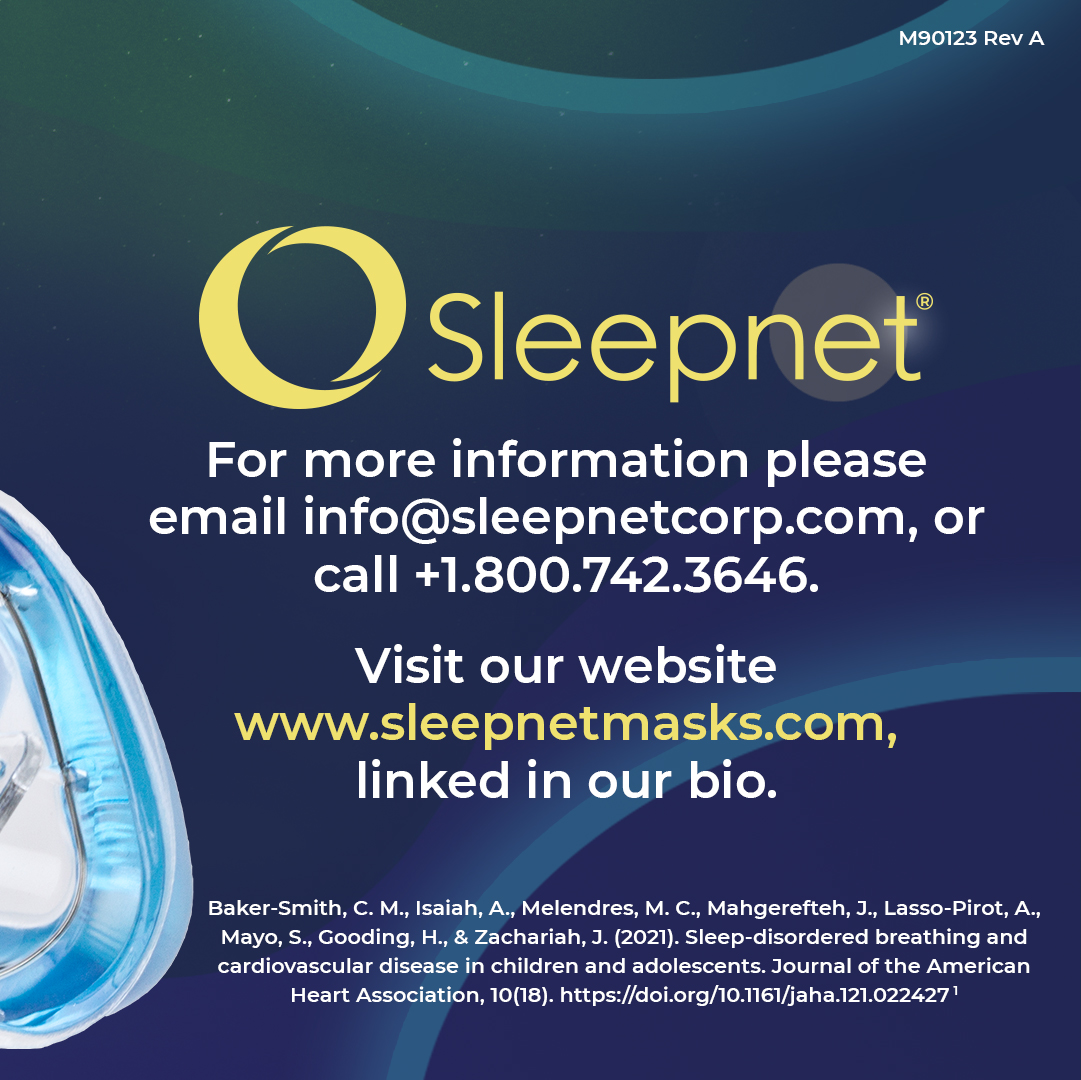 M90123 Rev A

Sleepnet®

For more information please email info@sleepnetcorp.com, or call +1.800.742.3646.

Visit our website www.sleepnetmasks.com, linked in our bio.

Baker-Smith, C. M., Isaiah, A., Melendres, M. C., Mahgerefteh, J., Lasso-Pirot, A., Mayo, S., Gooding, H., & Zachariah, J. (2021). Sleep-disordered breathing and cardiovascular disease in children and adolescents. Journal of the American Heart Association, 10(18). https://doi.org/10.1161/jaha.121.022427 $^1$