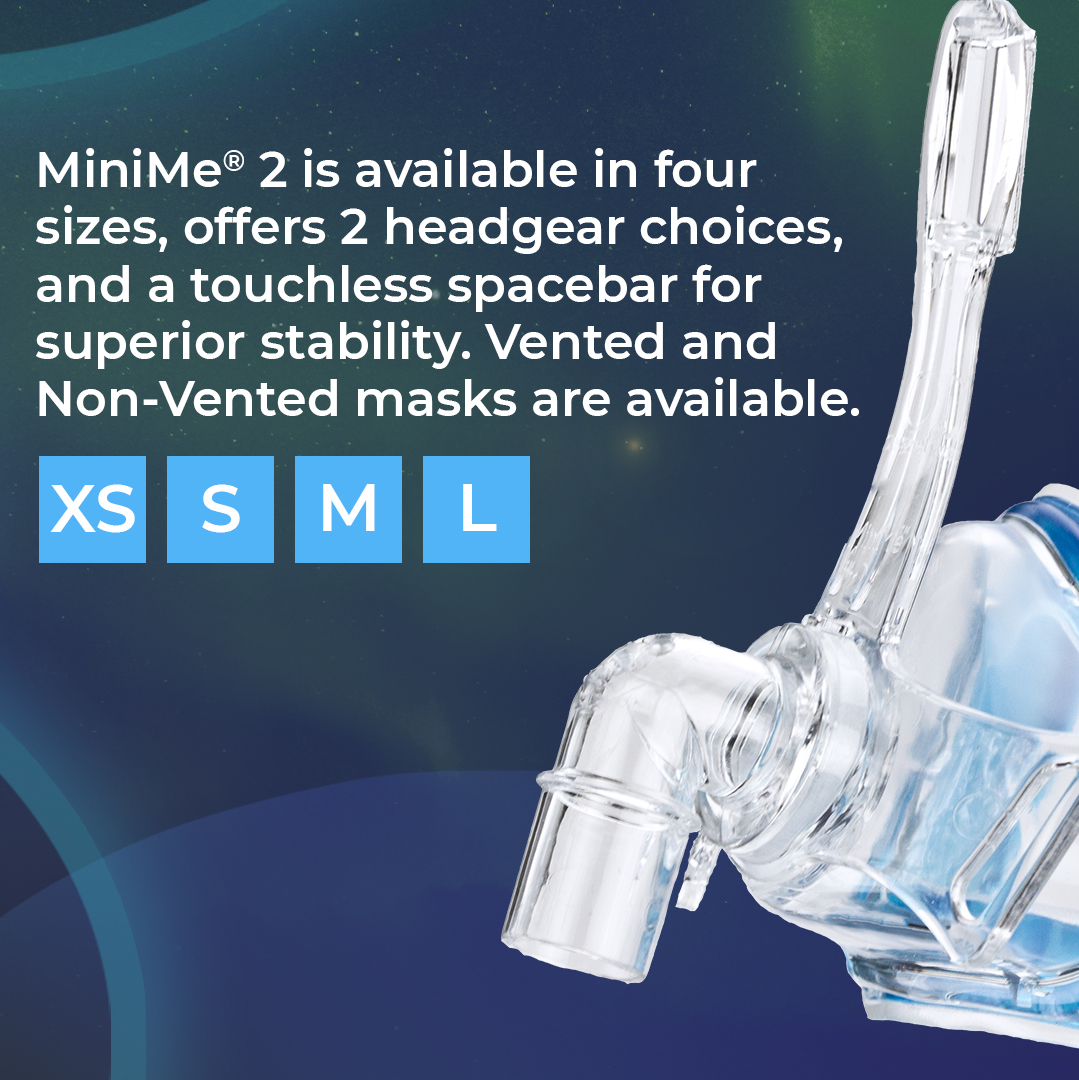 MiniMe® 2 is available in four sizes, offers 2 headgear choices, and a touchless spacebar for superior stability. Vented and Non-Vented masks are available.

XS S M L