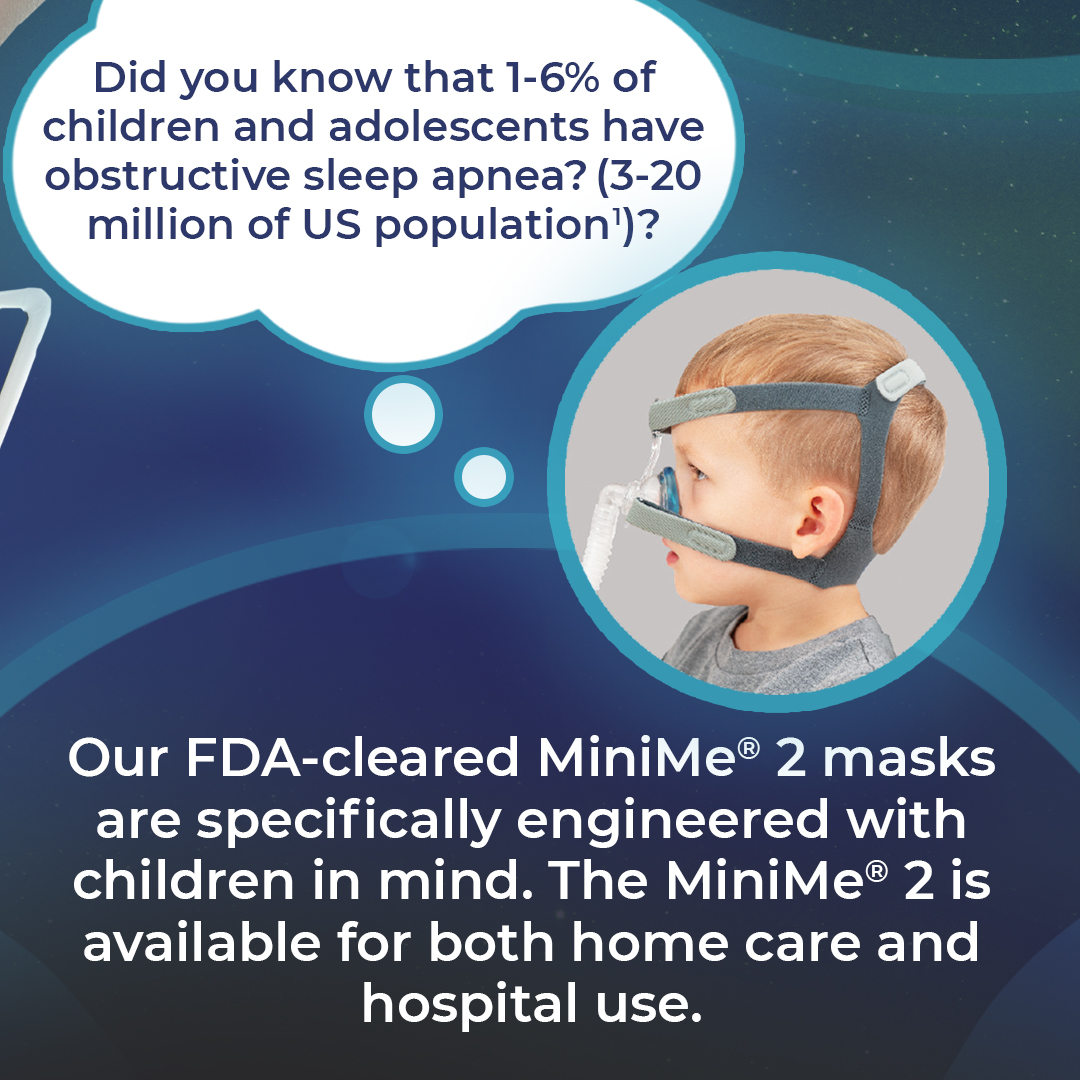 Did you know that 1-6% of children and adolescents have obstructive sleep apnea? (3-20 million of US population$^1$)?

Our FDA-cleared MiniMe® 2 masks are specifically engineered with children in mind. The MiniMe® 2 is available for both home care and hospital use.