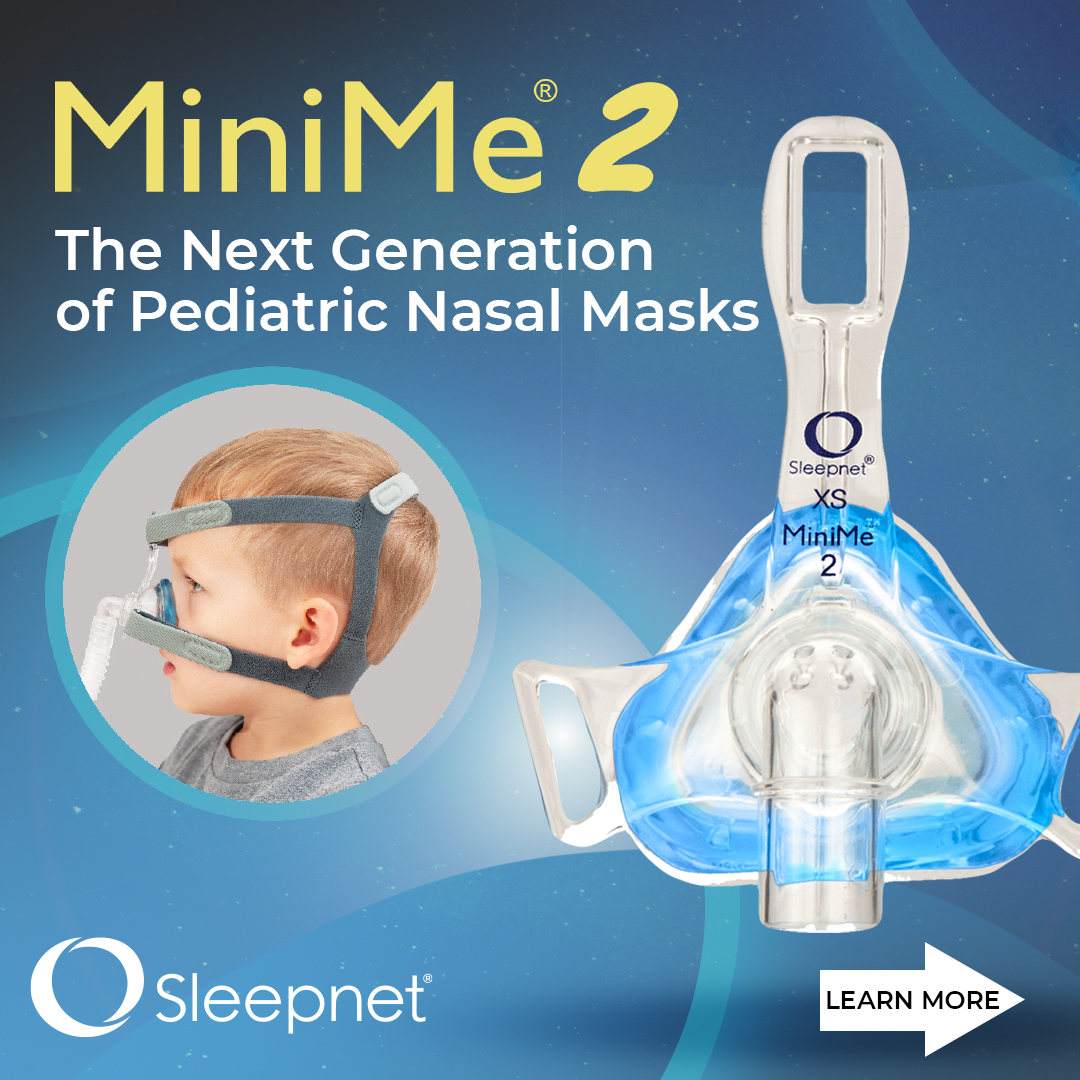 MiniMe® 2

The Next Generation of Pediatric Nasal Masks

Sleepnet®
XS
MiniMe™
2

Sleepnet®

LEARN MORE